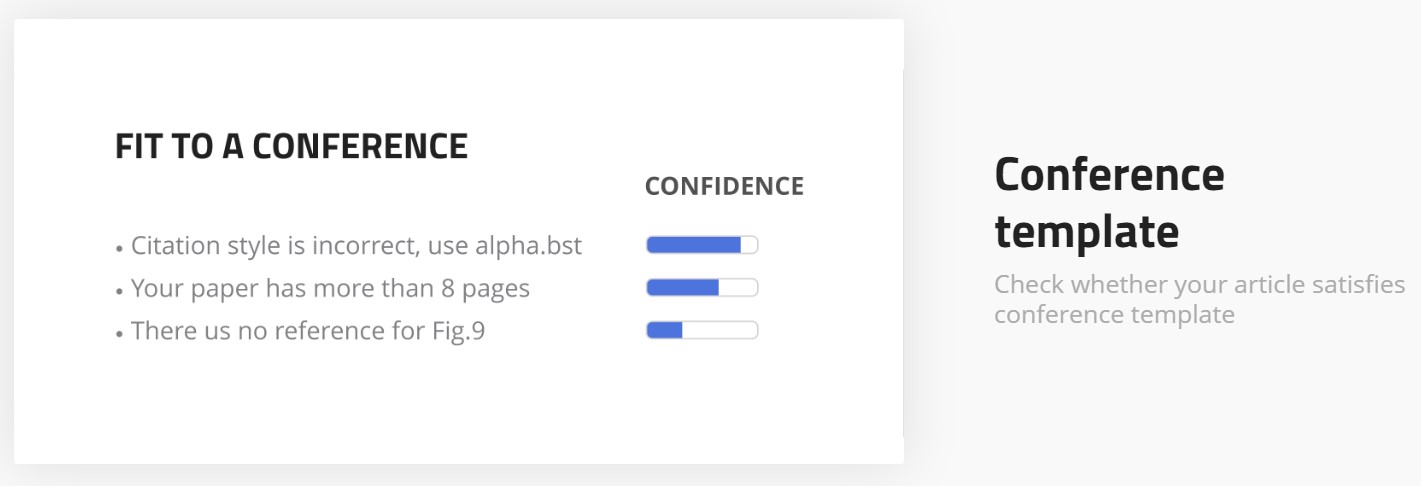 FIT TO A CONFERENCE

CONFIDENCE

• Citation style is incorrect, use alpha.bst
• Your paper has more than 8 pages
• There us no reference for Fig.9

Conference template

Check whether your article satisfies conference template