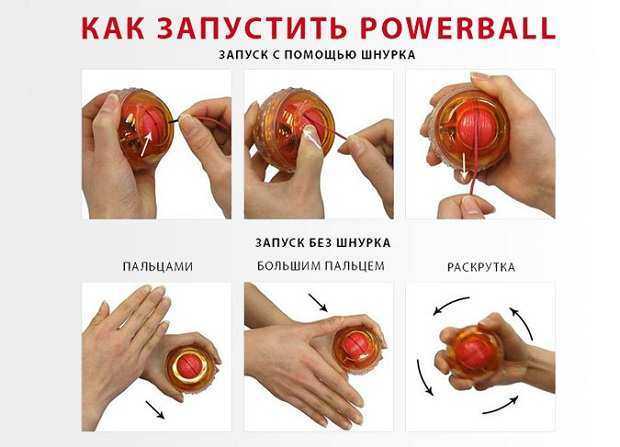 КАК ЗАПУСТИТЬ POWERBALL

ЗАПУСК С ПОМОЩЬЮ ШНУРКА

ЗАПУСК БЕЗ ШНУРКА

ПАЛЬЦАМИ

БОЛЬШИМ ПАЛЬЦЕМ

РАСКРУТКА